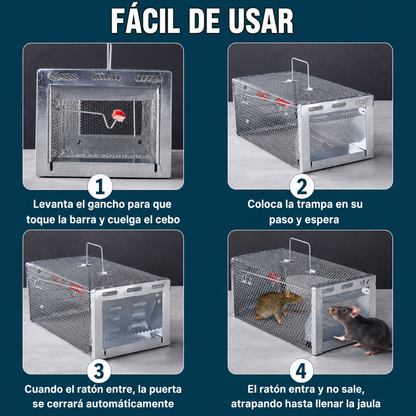 FÁCIL DE USAR

1
Levanta el gancho para que toque la barra y cuelga el cebo

2
Coloca la trampa en su paso y espera

3
Cuando el ratón entre, la puerta se cerrará automáticamente

4
El ratón entra y no sale, atrapando hasta llenar la jaula