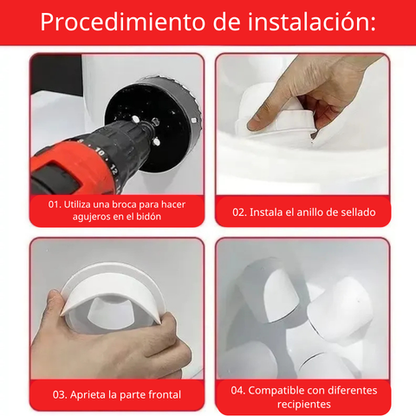 Procedimiento de instalación:

10 · 12

01. Utiliza una broca para hacer agujeros en el bidón

02. Instala el anillo de sellado

03. Aprieta la parte frontal

04. Compatible con diferentes recipientes