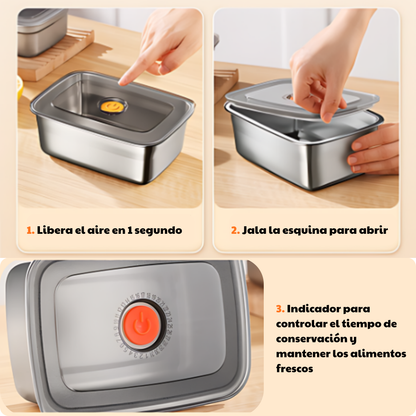 1. Libera el aire en 1 segundo

2. Jala la esquina para abrir

3. Indicador para controlar el tiempo de conservación y mantener los alimentos frescos